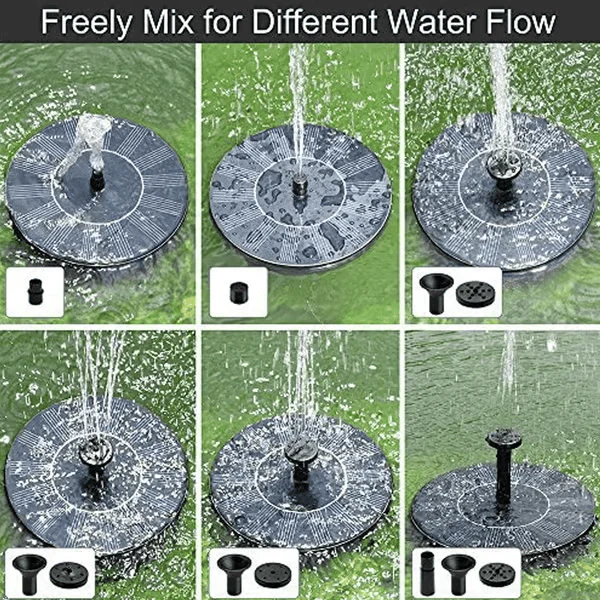 Freely Mix for Different Water Flow