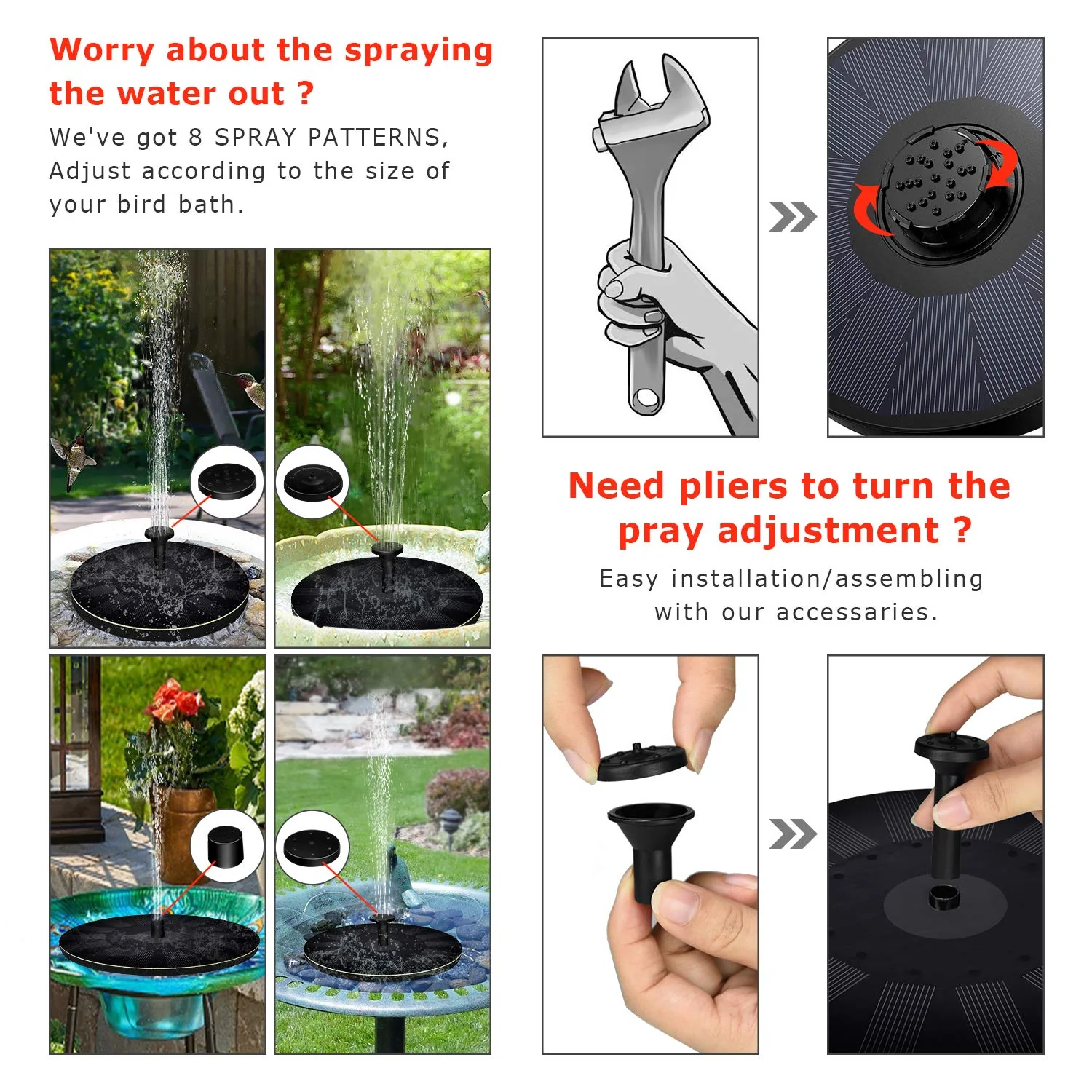 Worry about the spraying the water out ?

We've got 8 SPRAY PATTERNS, Adjust according to the size of your bird bath.

Need pliers to turn the pray adjustment ?

Easy installation/assembling with our accessaries.